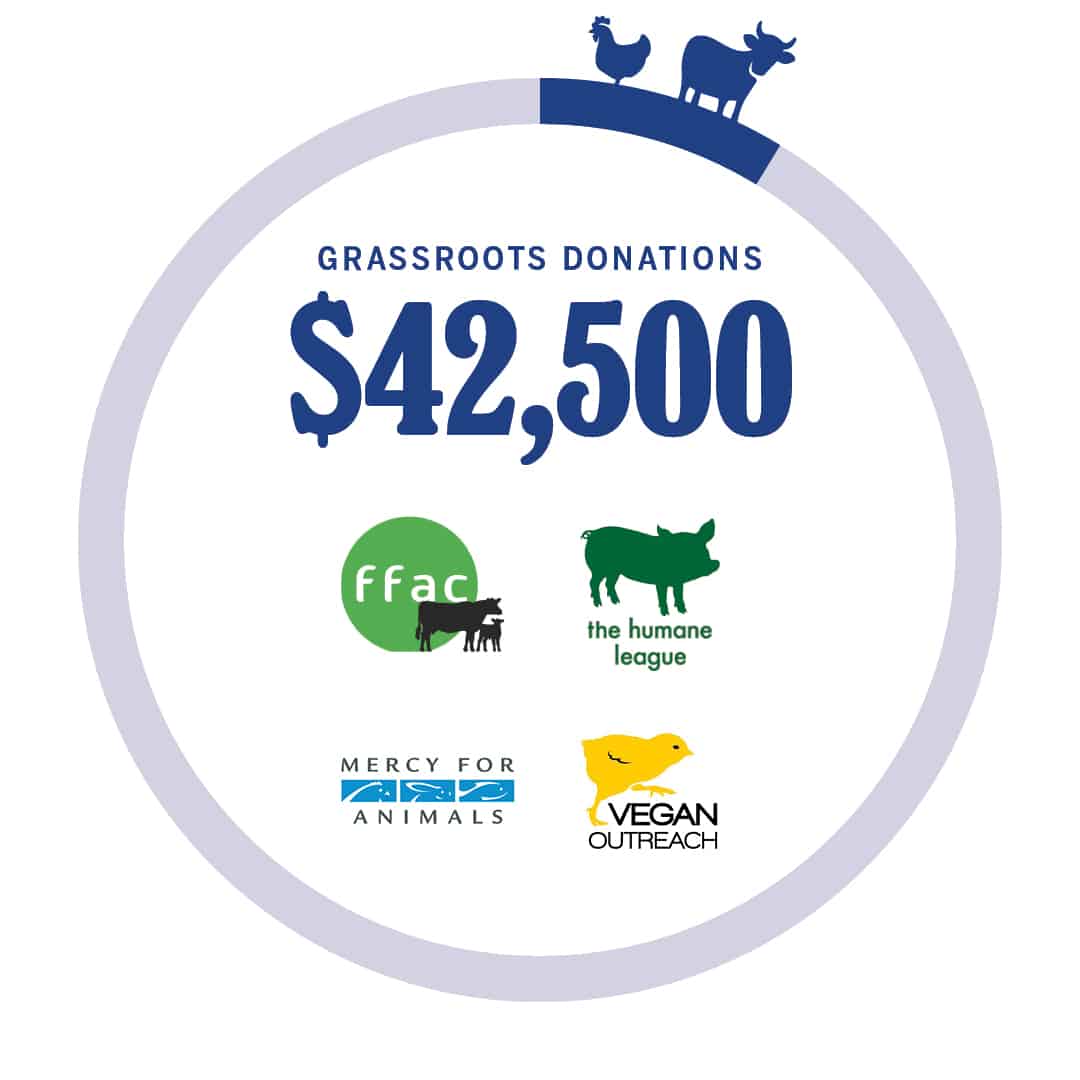 GRASSROOTS DONATIONS

$42,500

ffac

the humane league

MERCY FOR ANIMALS

VEGAN OUTREACH