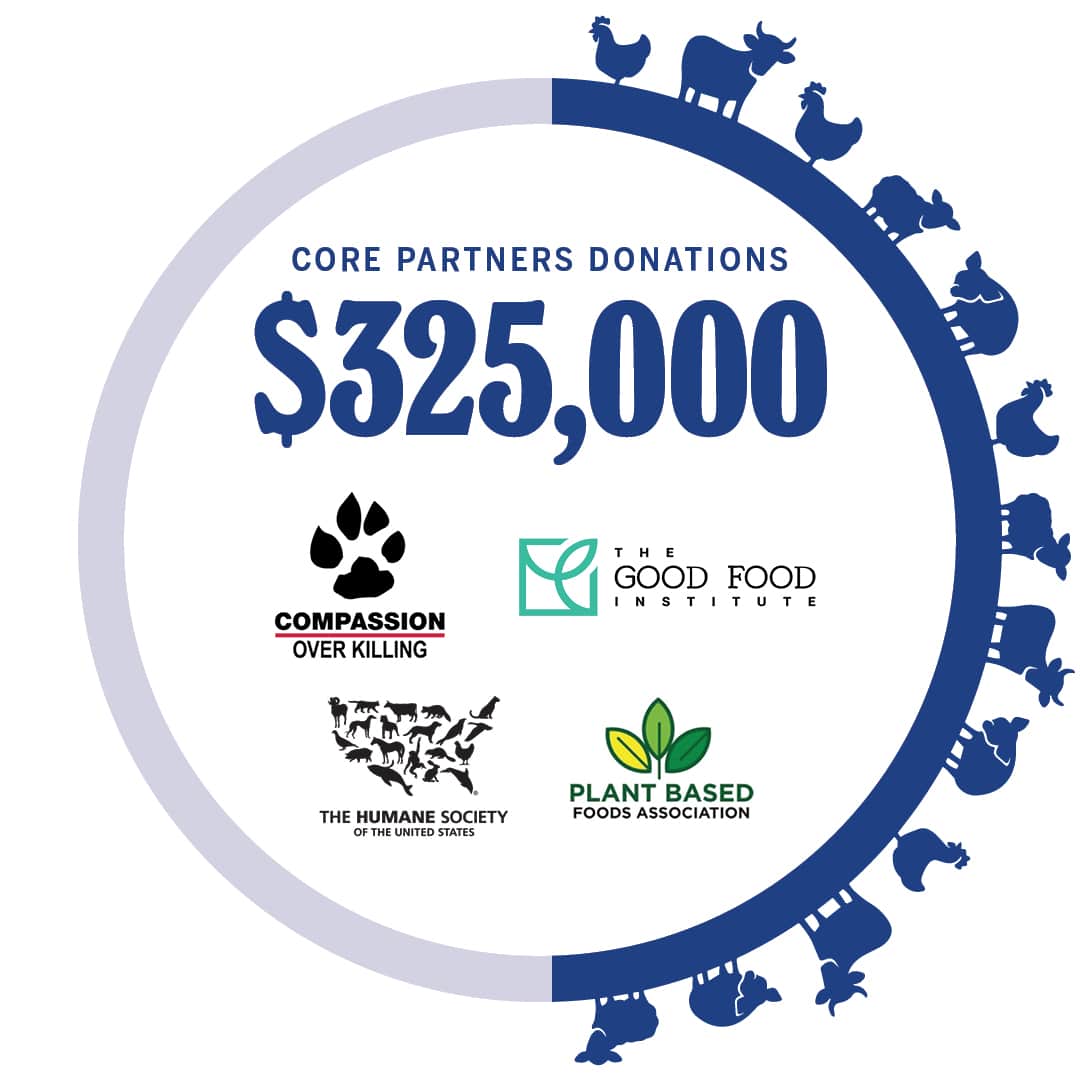 CORE PARTNERS DONATIONS

$325,000

COMPASSION
OVER KILLING

THE
GOOD FOOD
INSTITUTE

THE HUMANE SOCIETY
OF THE UNITED STATES

PLANT BASED
FOODS ASSOCIATION